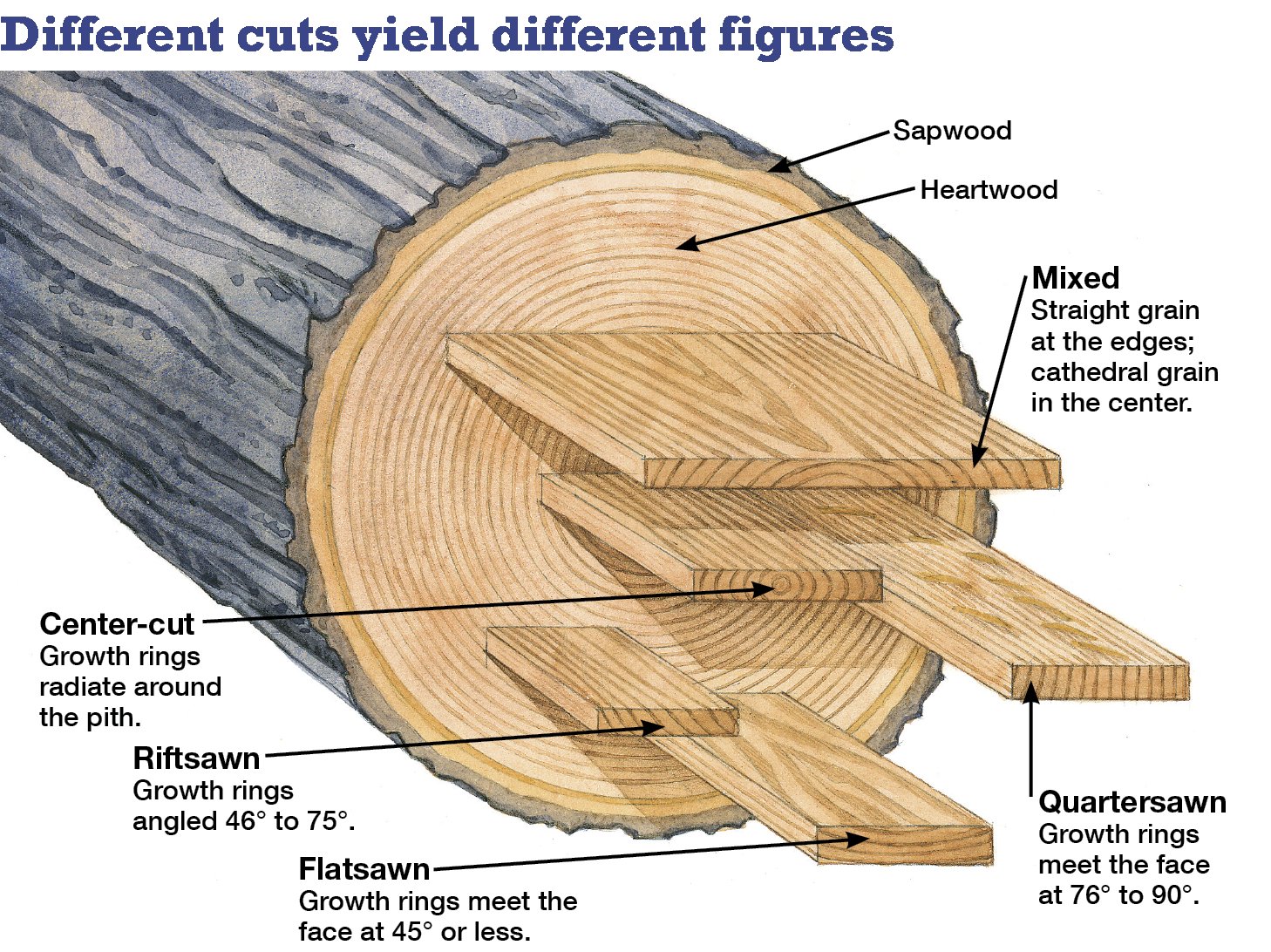 Different cuts yield different figures

Sapwood

Heartwood

Mixed
Straight grain at the edges; cathedral grain in the center.

Center-cut
Growth rings radiate around the pith.

Riftsawn
Growth rings angled 46° to 75°.

Flatsawn
Growth rings meet the face at 45° or less.

Quartersawn
Growth rings meet the face at 76° to 90°.