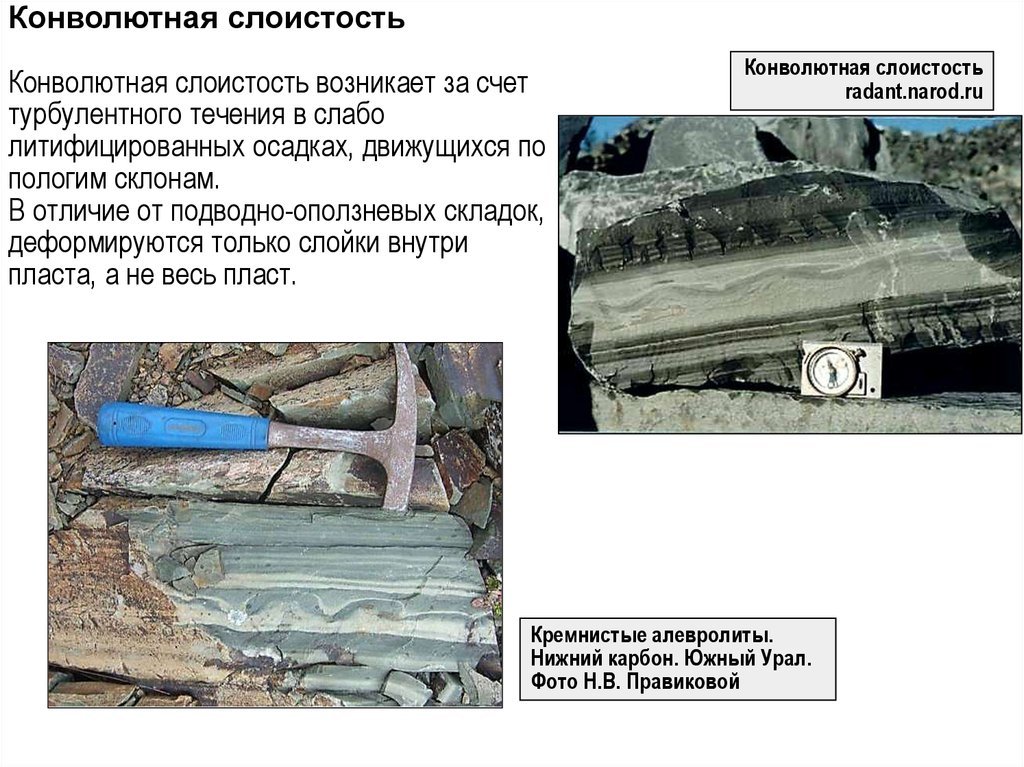 Конволютная слоистость

Конволютная слоистость возникает за счет турбулентного течения в слабо литифицированных осадках, движущихся по пологим склонам.
В отличие от подводно-оползневых складок, деформируются только слойки внутри пласта, а не весь пласт.

Конволютная слоистость
radant.narod.ru

Кремнистые алевролиты.
Нижний карбон. Южный Урал.
Фото Н.В. Правиковой